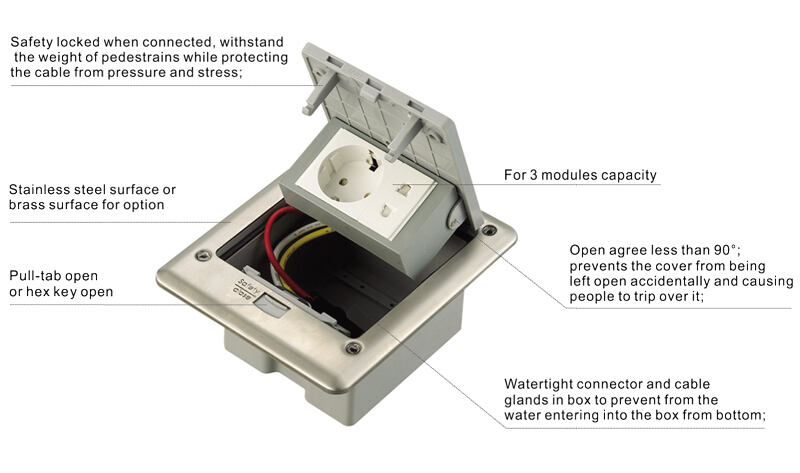 Safety locked when connected, withstand the weight of pedestrains while protecting the cable from pressure and stress;

Stainless steel surface or brass surface for option

Pull-tab open or hex key open

Safety

For 3 modules capacity

Open agree less than 90°; prevents the cover from being left open accidentally and causing people to trip over it;

Watertight connector and cable glands in box to prevent from the water entering into the box from bottom;